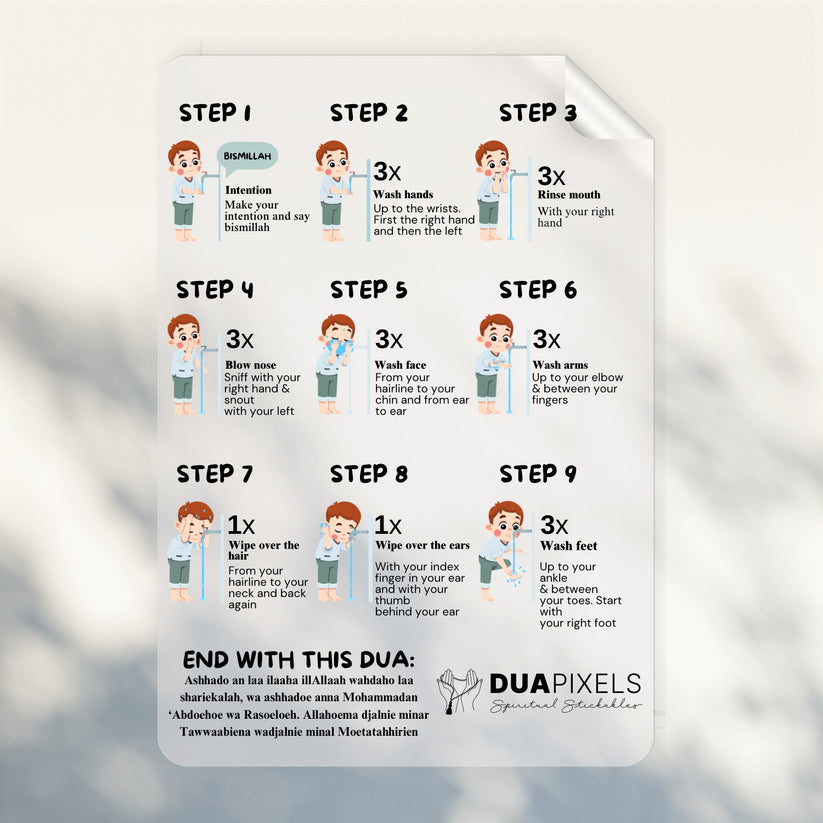 STEP 1

BISMILLAH

Intention
Make your intention and say bismillah

STEP 2

3x
Wash hands
Up to the wrists. First the right hand and then the left

STEP 3

3x
Rinse mouth
With your right hand

STEP 4

3x
Blow nose
Sniff with your right hand & snout with your left

STEP 5

3x
Wash face
From your hairline to your chin and from ear to ear

STEP 6

3x
Wash arms
Up to your elbow & between your fingers

STEP 7

1x
Wipe over the hair
From your hairline to your neck and back again

STEP 8

1x
Wipe over the ears
With your index finger in your ear and with your thumb behind your ear

STEP 9

3x
Wash feet
Up to your ankle & between your toes. Start with your right foot

END WITH THIS DUA:
Ashhado an laa ilaaha illAllaah wahdaho laa shariekalah, wa ashhadoe anna Mohammadan 'Abdoehoe wa Rasoeloeh. Allahoema djalnie minar Tawwaabiena wadjalnie minal Moetatahhirien

DUAPIXELS
Spiritual Stickables